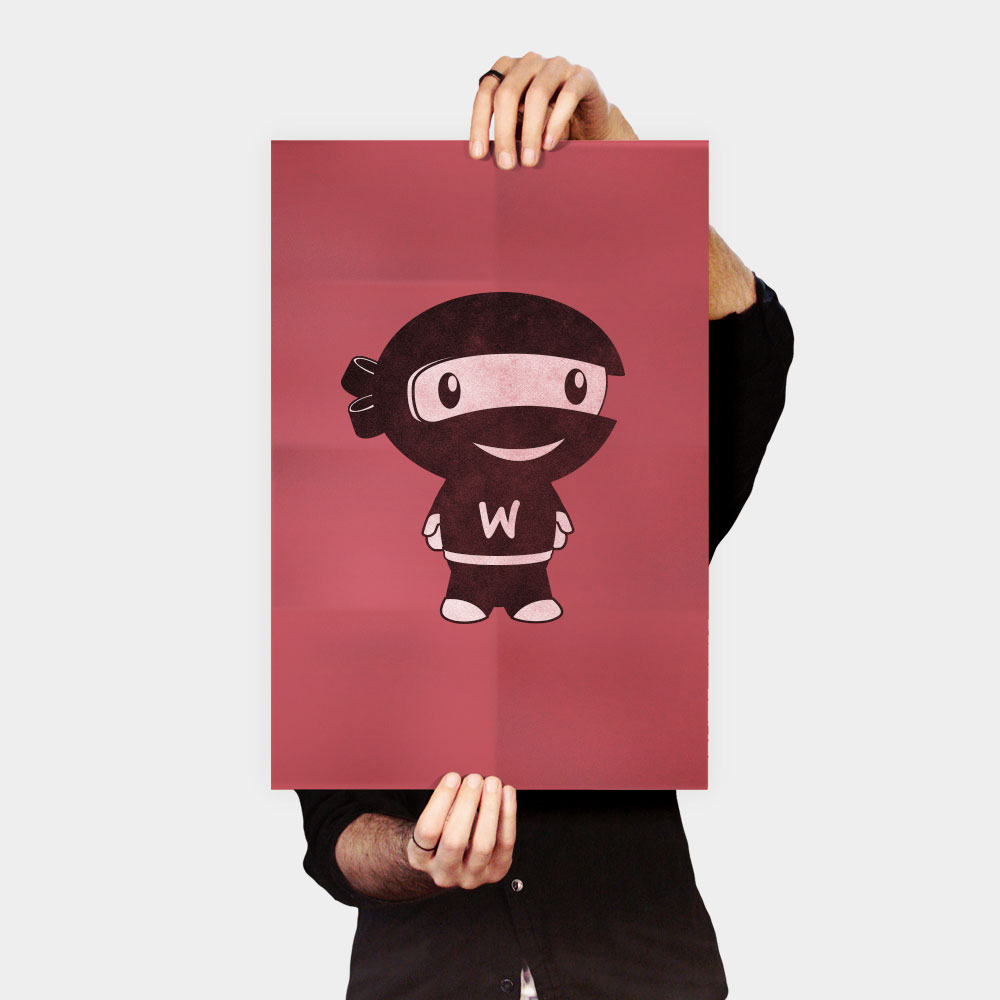 W