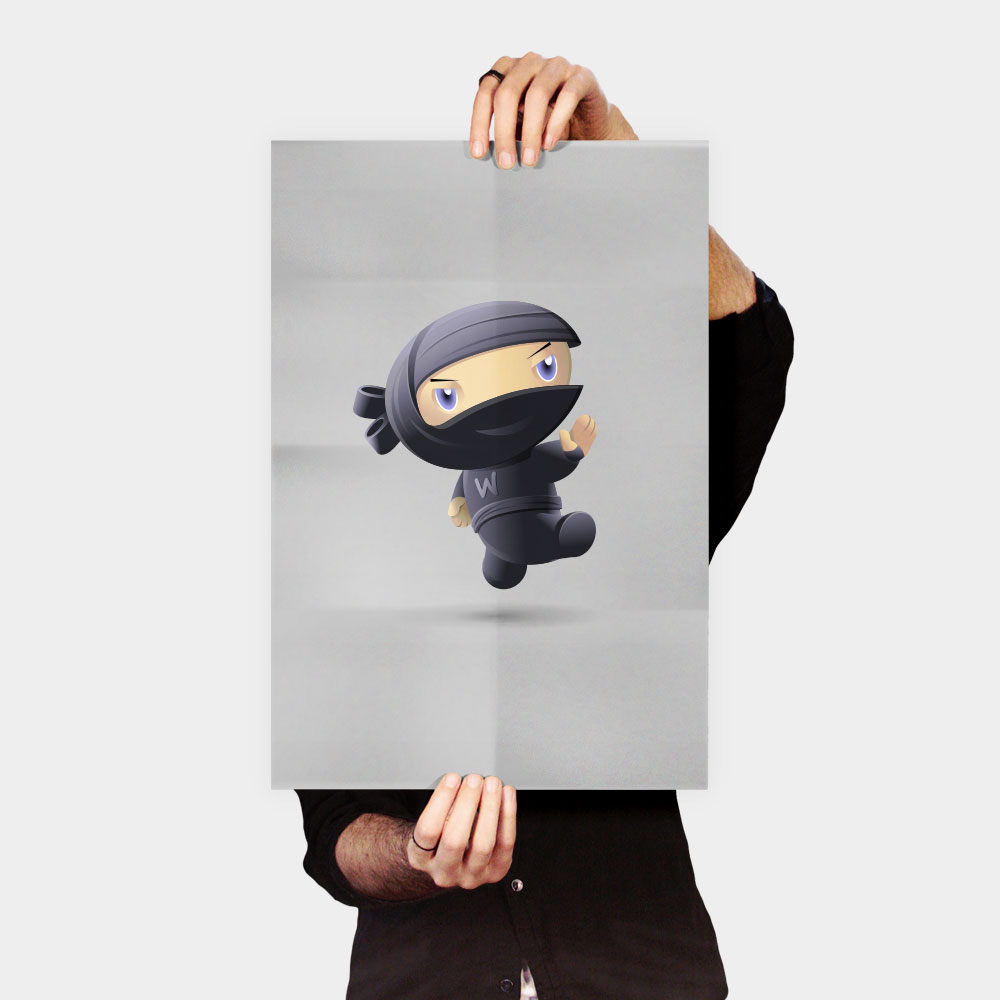 W