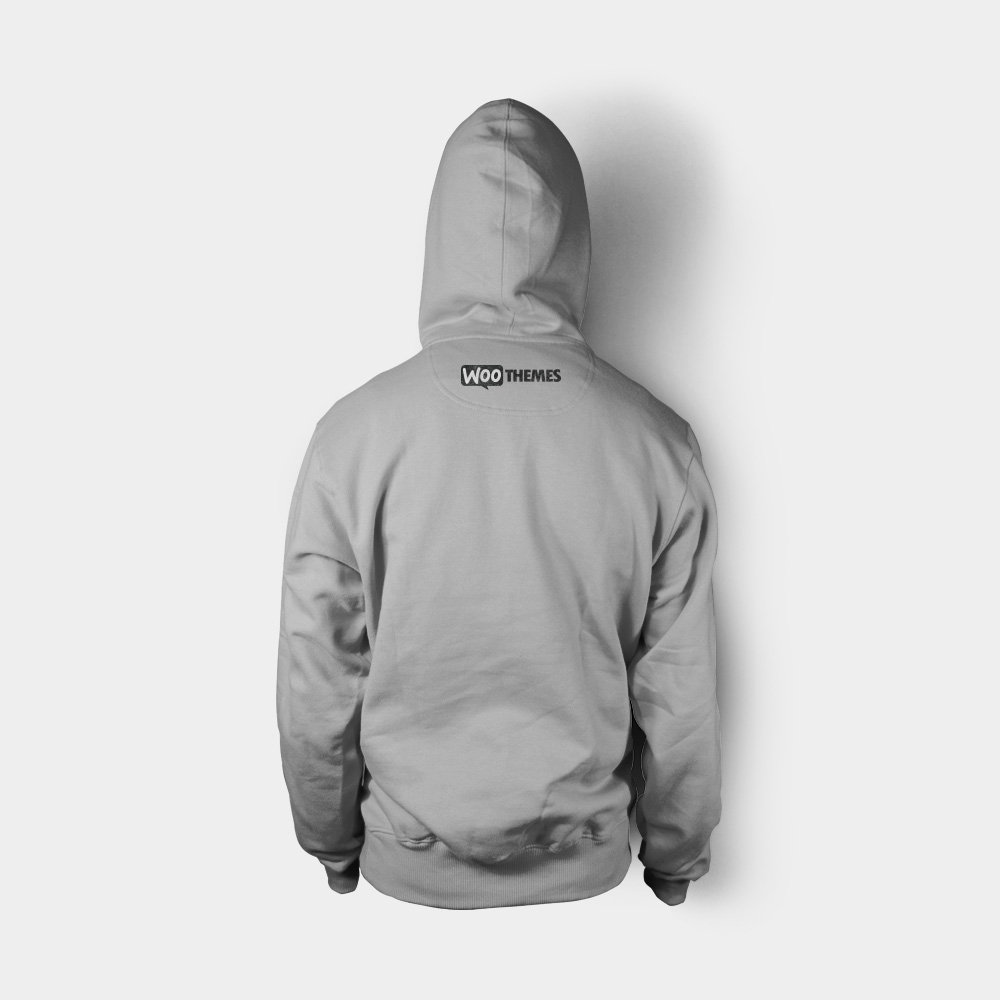 WOO THEMES