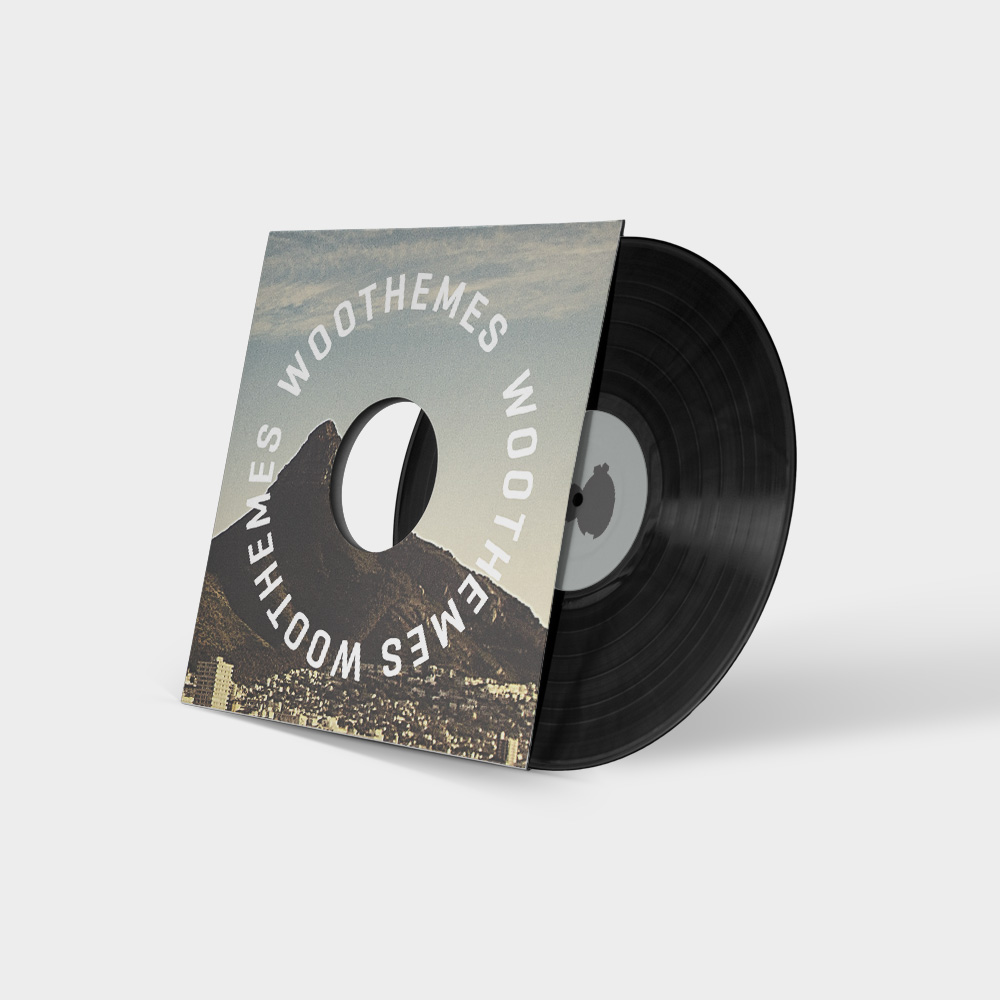 WOOTHEMES WOOTHEMES WOOTHEMES