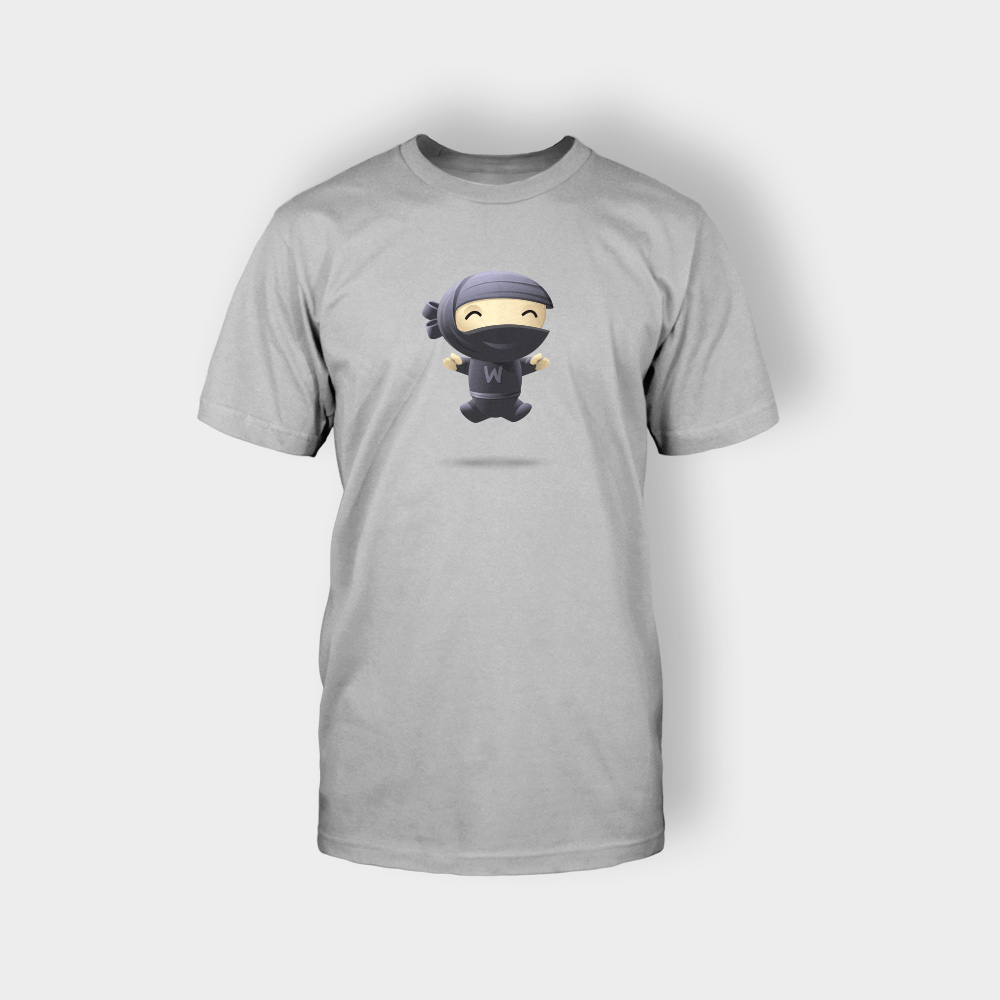 W