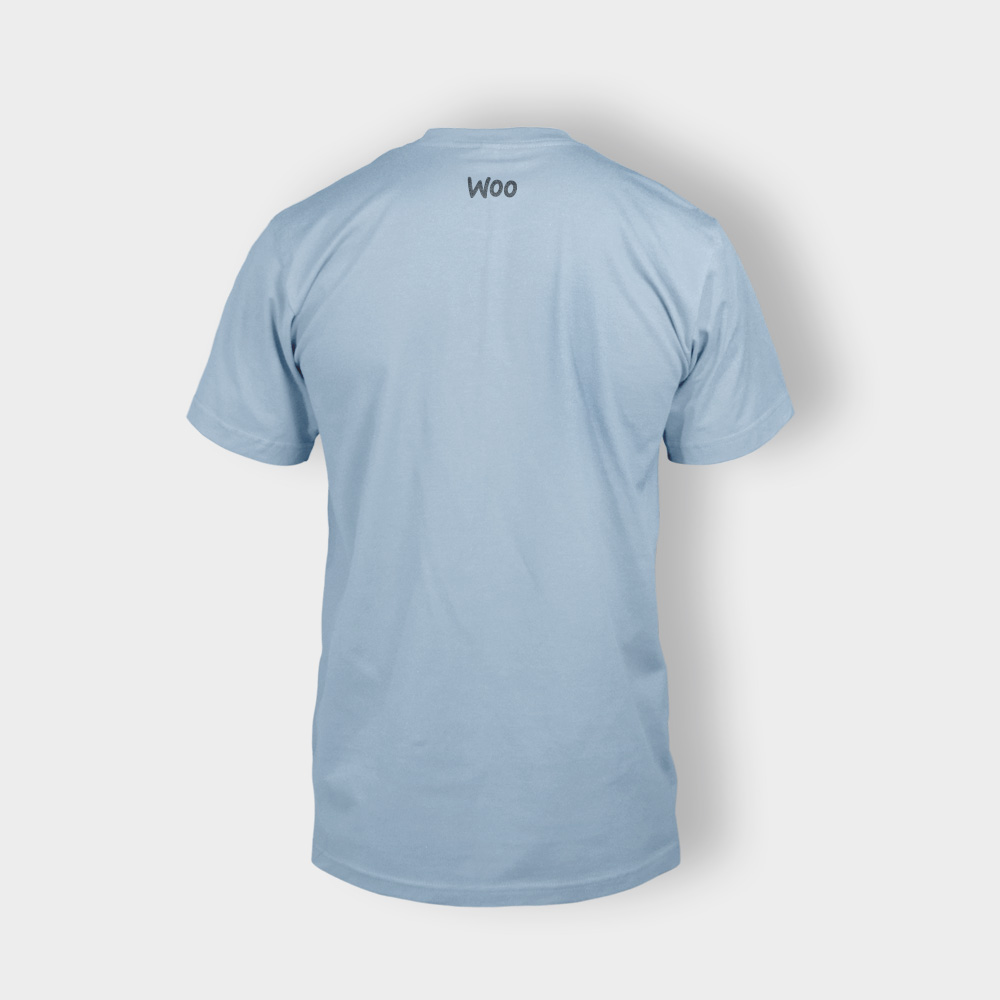 Woo