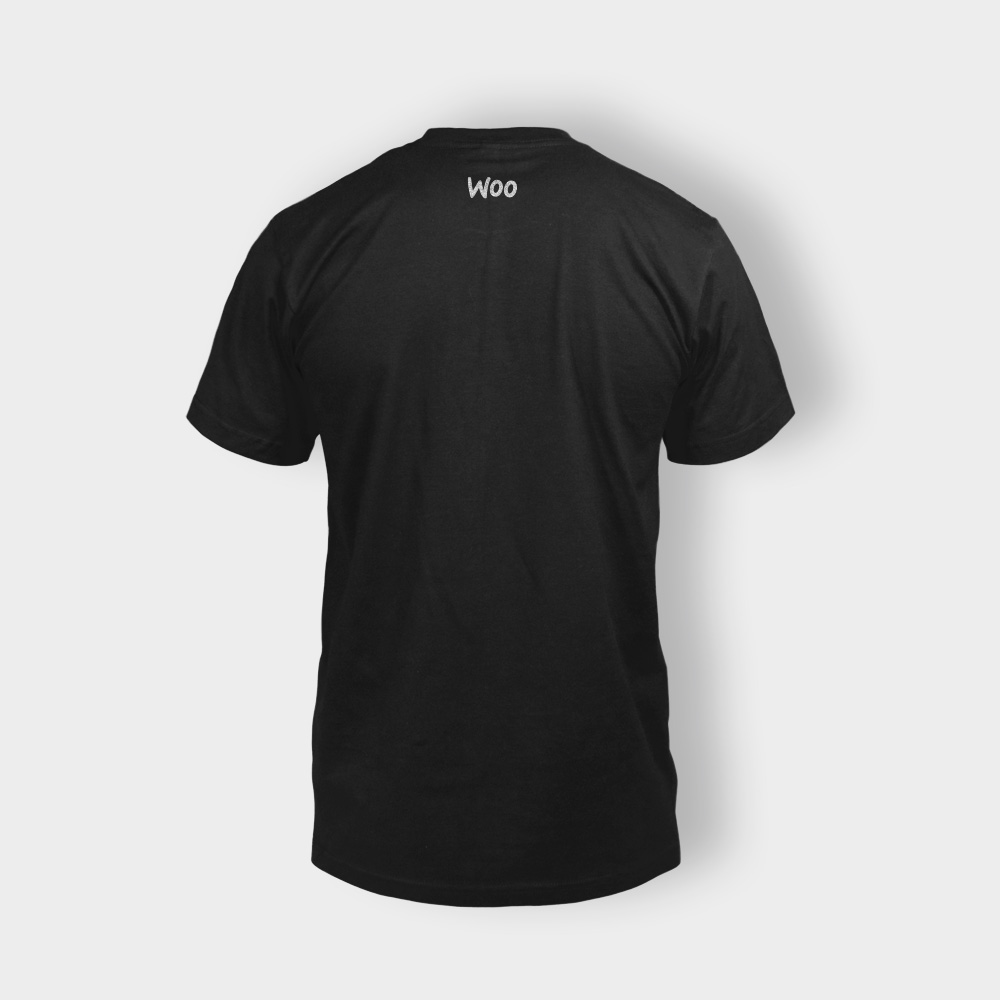 Woo