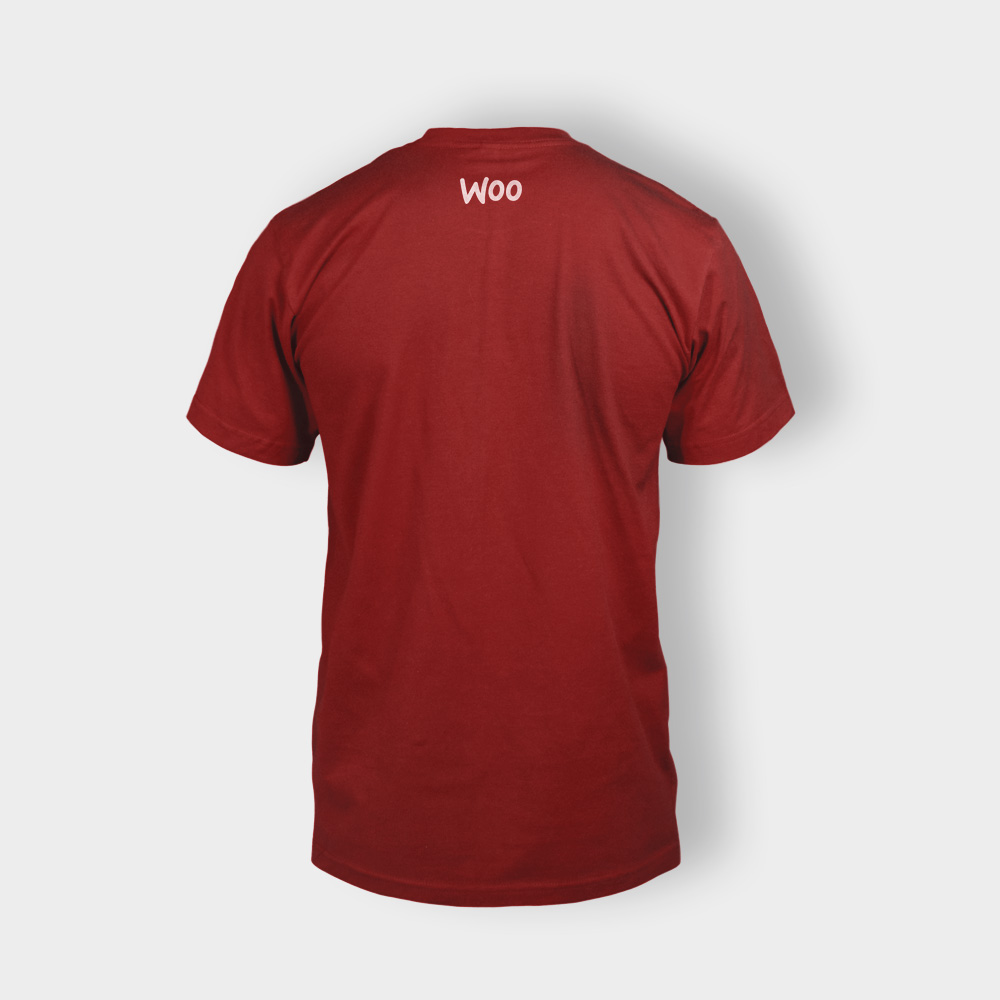 Woo