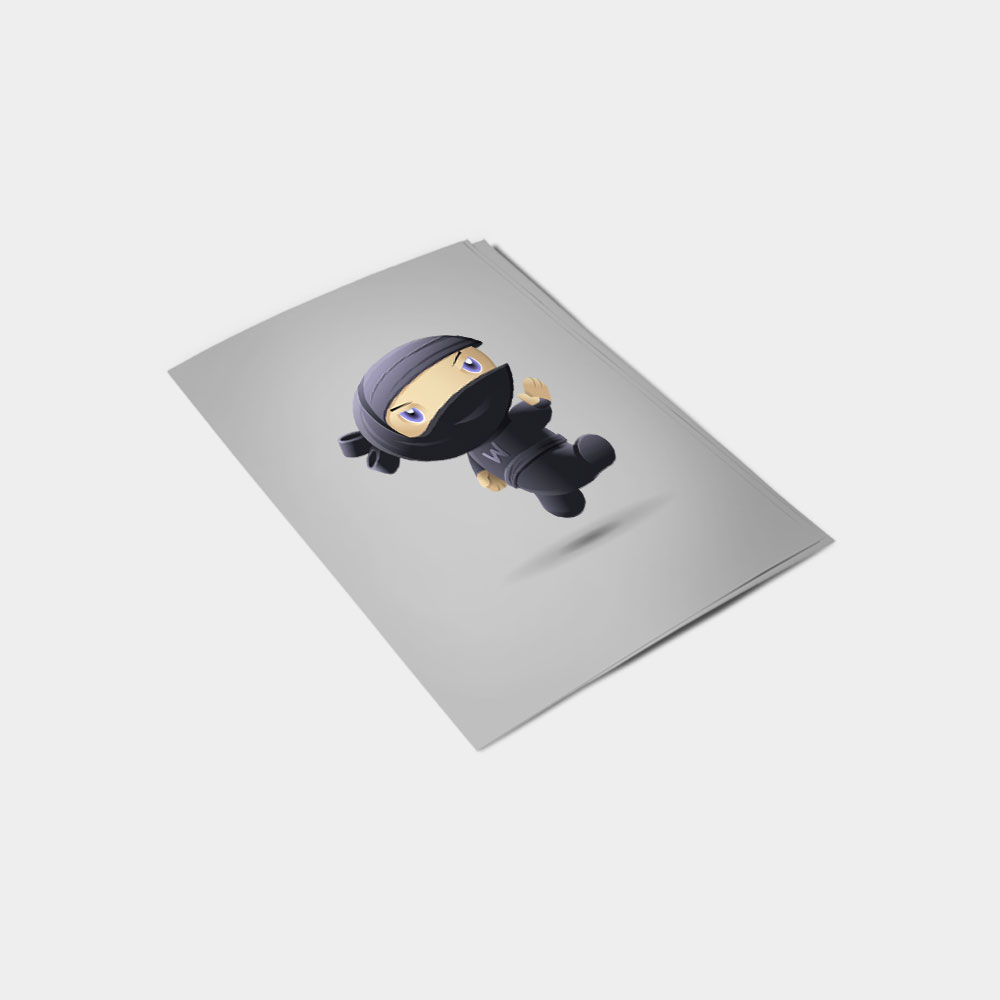 W